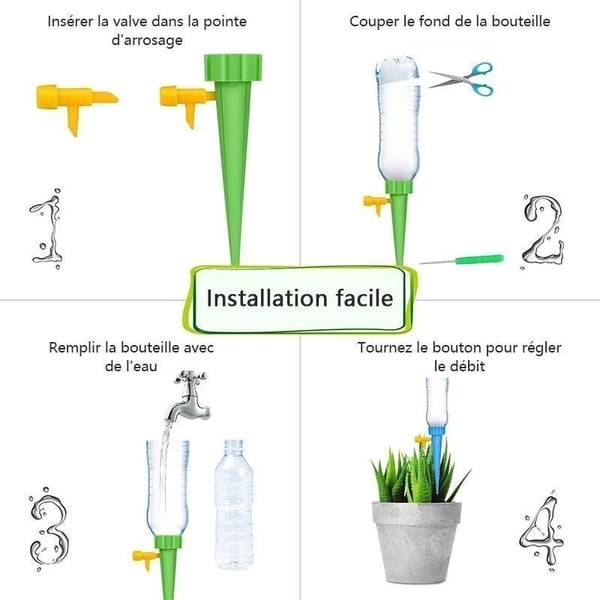 Insérer la valve dans la pointe d'arrosage

1

Couper le fond de la bouteille

2

Installation facile

Remplir la bouteille avec de l'eau

3

Tournez le bouton pour régler le débit

4