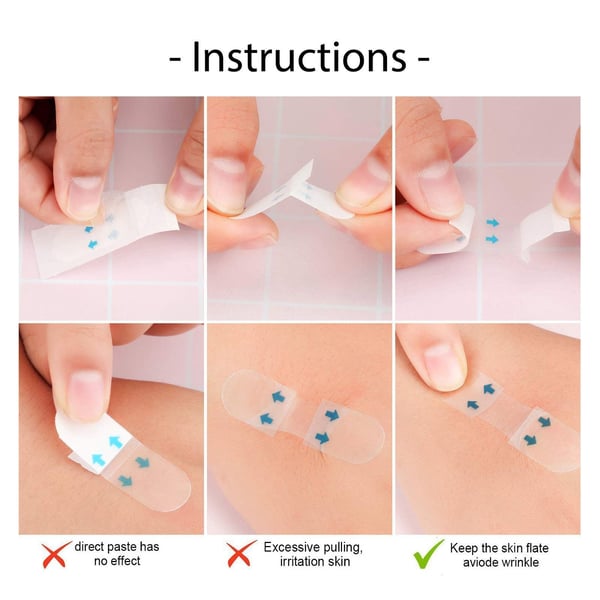 - Instructions -

direct paste has no effect

Excessive pulling, irritation skin

Keep the skin flate aviode wrinkle